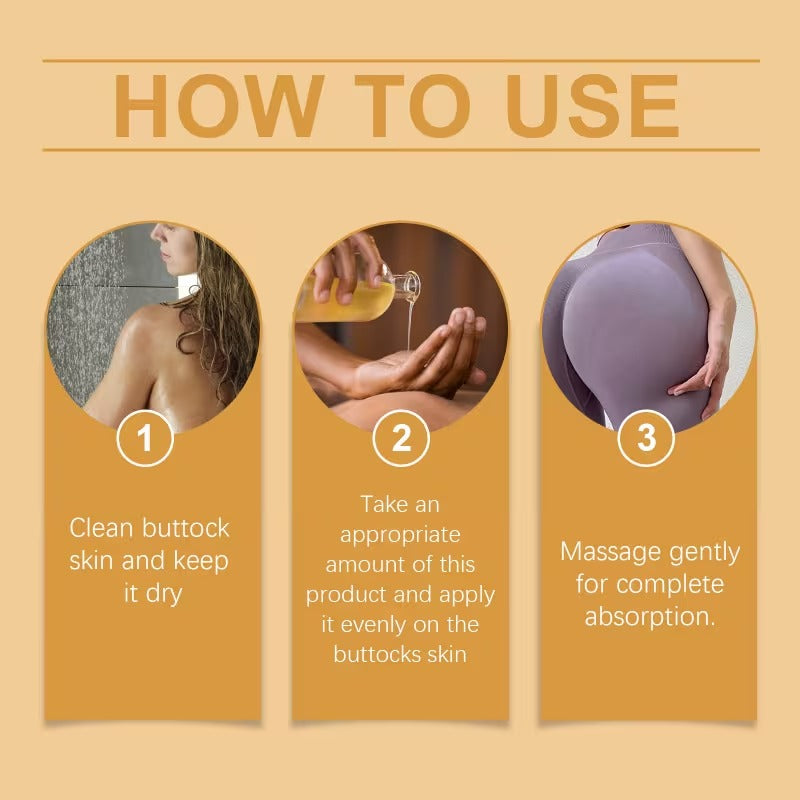 HOW TO USE

1

Clean buttock skin and keep it dry

2

Take an appropriate amount of this product and apply it evenly on the buttocks skin

3

Massage gently for complete absorption.